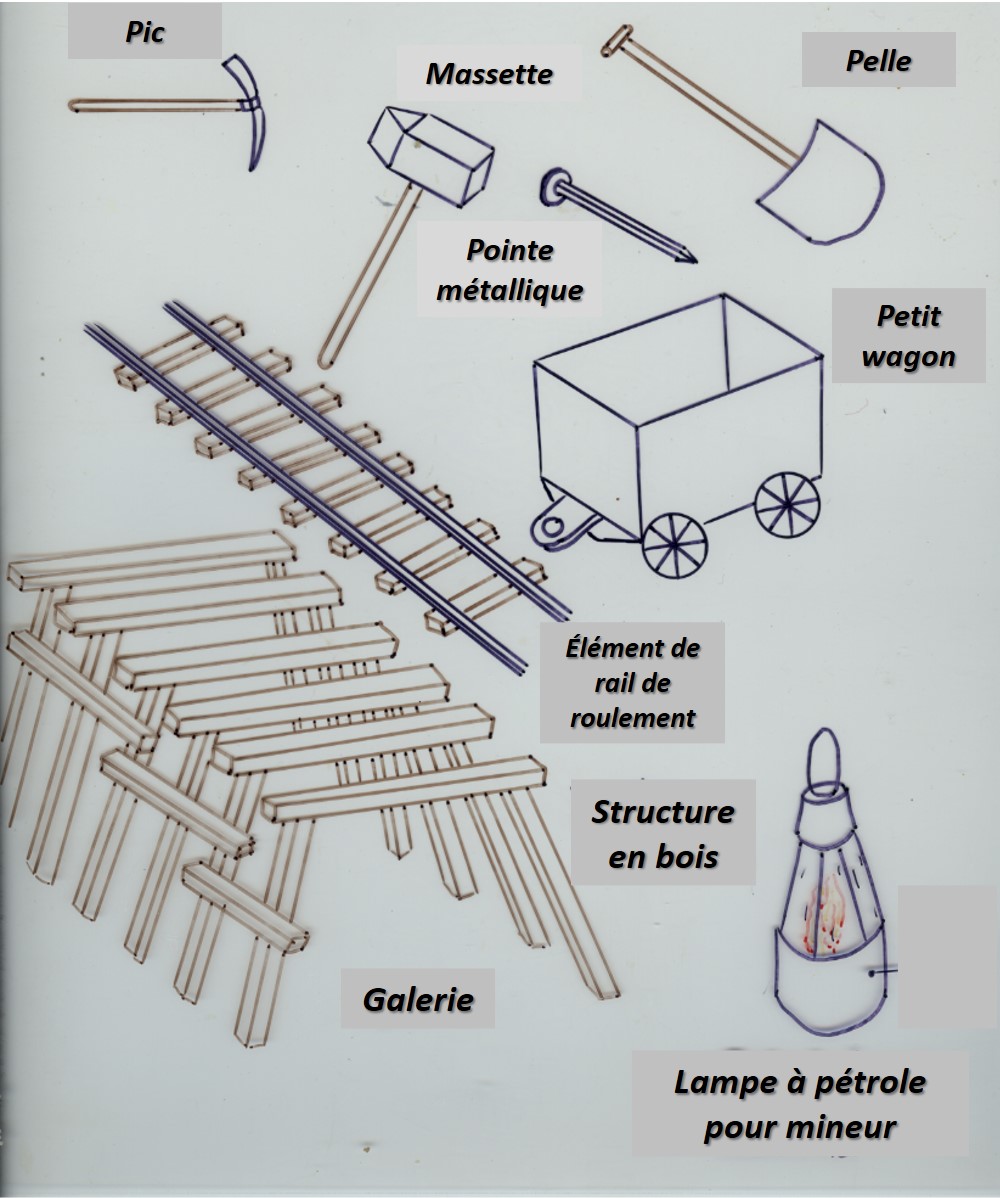 Pic

Massette

Pelle

Pointe métallique

Petit wagon

Élément de rail de roulement

Structure en bois

Galerie

Lampe à pétrole pour mineur